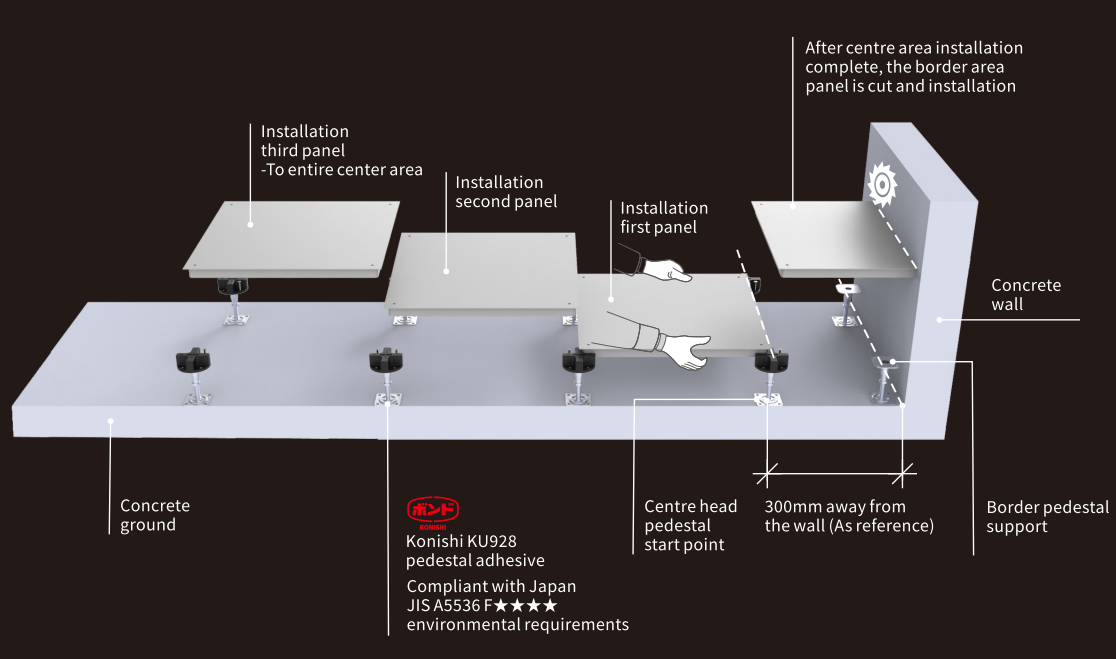 After centre area installation complete, the border area panel is cut and installation

Installation third panel
-To entire center area

Installation second panel

Installation first panel

Concrete wall

Concrete ground

ボンド
KONISHI
Konishi KU928 pedestal adhesive

Compliant with Japan JIS A5536 F★★★★ environmental requirements

Centre head pedestal start point

300mm away from the wall (As reference)

Border pedestal support